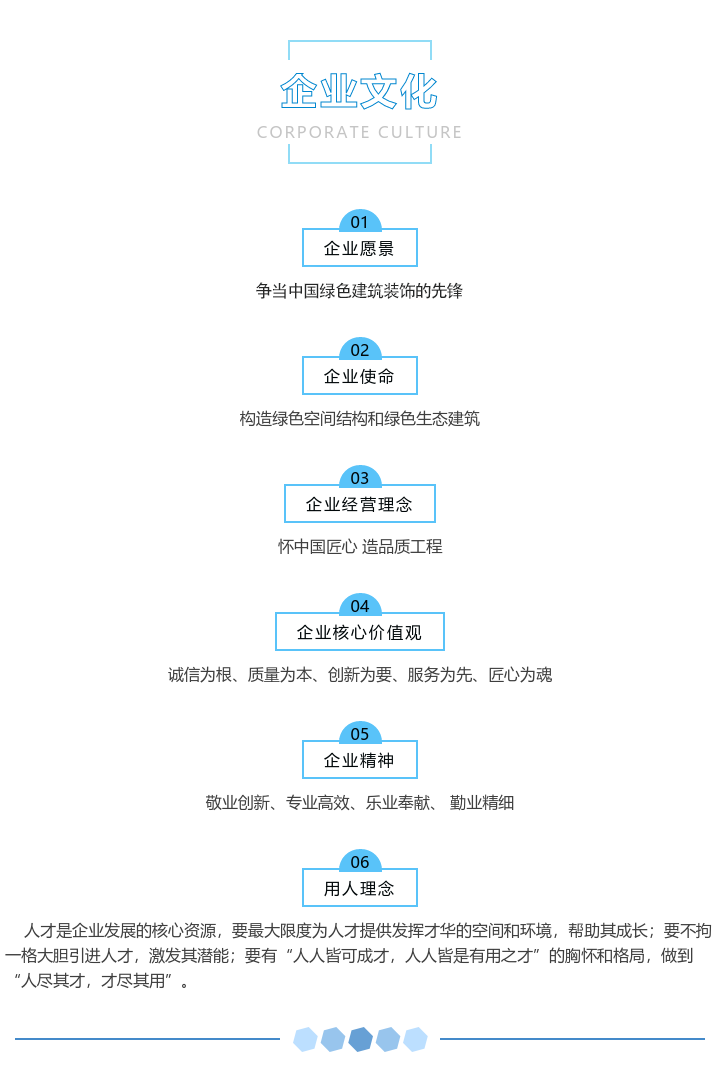 企业文化
CORPORATE CULTURE

01
企业愿景

争当中国绿色建筑装饰的先锋

02
企业使命

构造绿色空间结构和绿色生态建筑

03
企业经营理念

怀中国匠心 造品质工程

04
企业核心价值观

诚信为根、质量为本、创新为要、服务为先、匠心为魂

05
企业精神

敬业创新、专业高效、乐业奉献、 勤业精细

06
用人理念

人才是企业发展的核心资源，要最大限度为人才提供发挥才华的空间和环境，帮助其成长；要不拘一格大胆引进人才，激发其潜能；要有“人人皆可成才，人人皆是有用之才”的胸怀和格局，做到“人尽其才，才尽其用”。